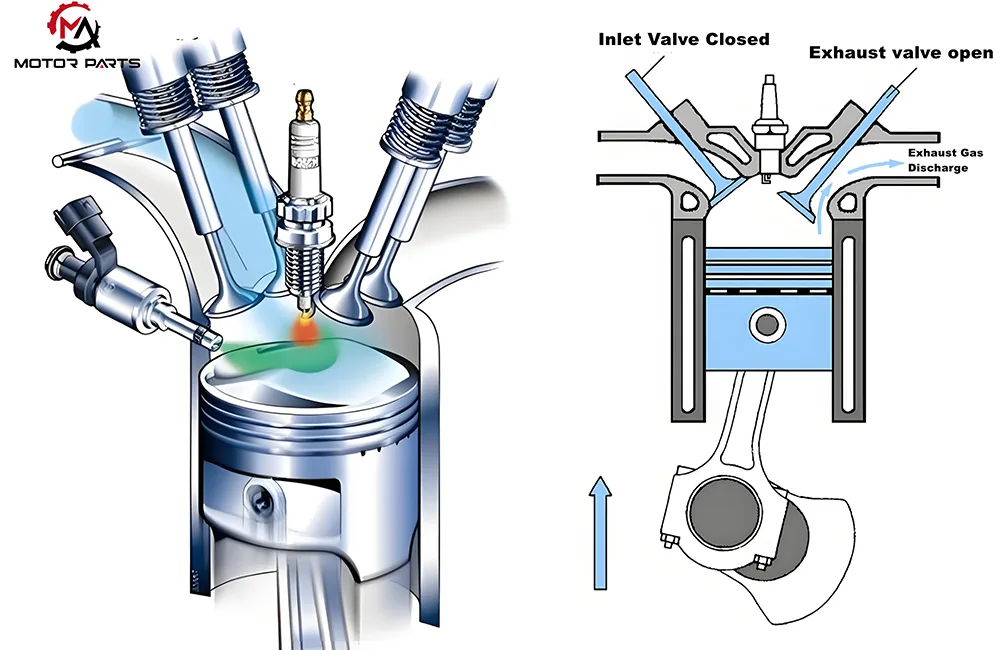 MA
MOTOR PARTS

Inlet Valve Closed

Exhaust valve open

Exhaust Gas Discharge